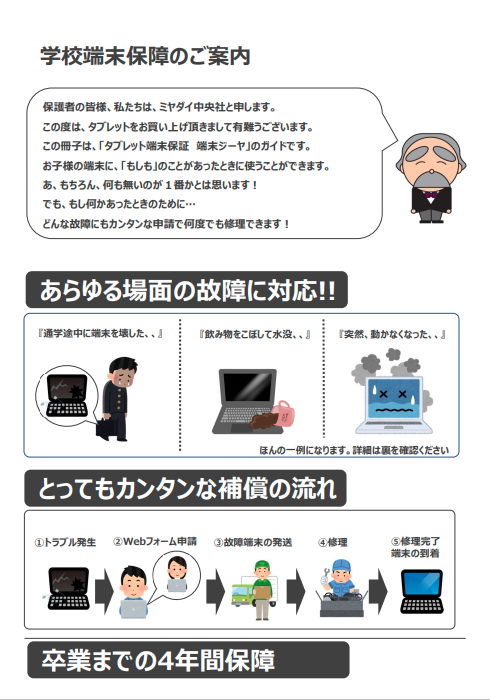 学校端末保障のご案内

保護者の皆様、私たちは、ミヤダイ中央社と申します。
この度は、タブレットをお買い上げ頂きまして有難うございます。
この冊子は、「タブレット端末保証　端末ジーヤ」のガイドです。
お子様の端末に、「もしも」のことがあったときに使うことができます。
あ、もちろん、何も無いのが１番かとは思います！
でも、もし何かあったときのために…
どんな故障にもカンタンな申請で何度でも修理できます！

あらゆる場面の故障に対応!!

『通学途中に端末を壊した、、』

『飲み物をこぼして水没、、』

『突然、動かなくなった、、』

ほんの一例になります。詳細は裏を確認ください

とってもカンタンな補償の流れ

①トラブル発生

②Webフォーム申請

③故障端末の発送

④修理

⑤修理完了
端末の到着

卒業までの4年間保障